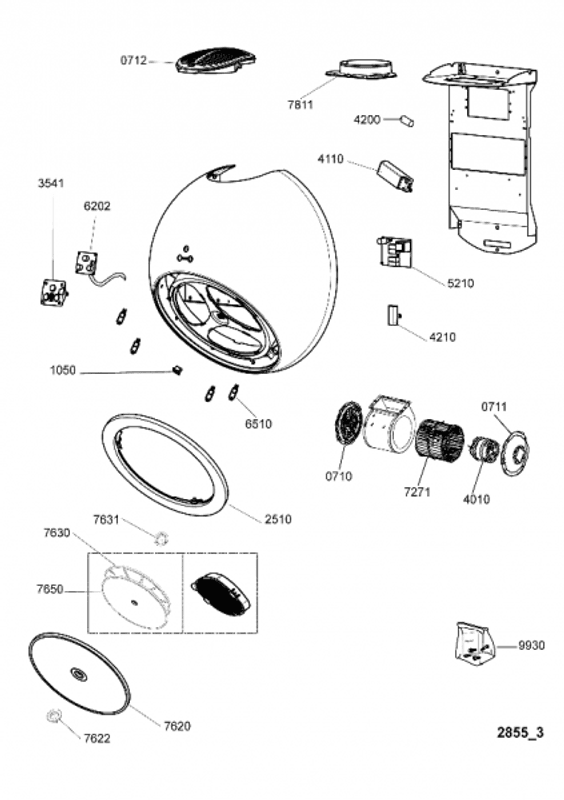 0712
7811
4200
4110
3541
6202
5210
4210
1050
6510
0711
0710
7271
4010
2510
7631
7630
7650
9930
7620
7622
2855_3